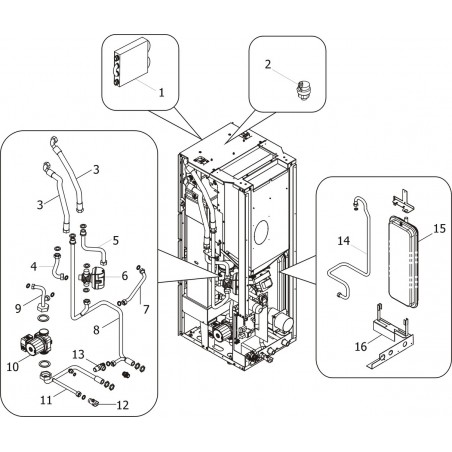 1

2

3

3

5

4

6

7

9

8

10

13

11

12

14

15

16