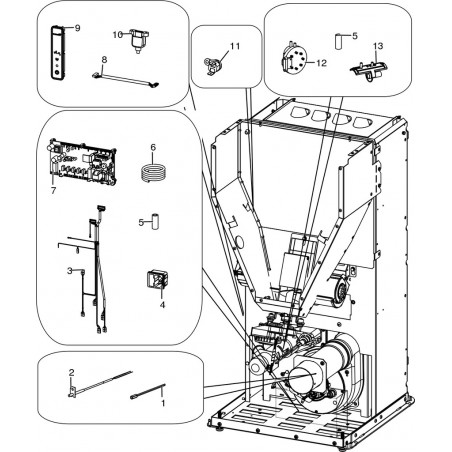 9
10
8
11
5
13
12
6
7
5
3
4
2
1