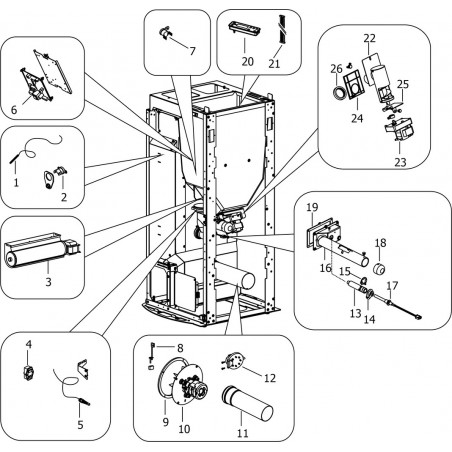 7

20 21

22
26
25
24
23

6

1
2

3

19
18
16
15
17
13
14

4
5

8
12
9
10
11