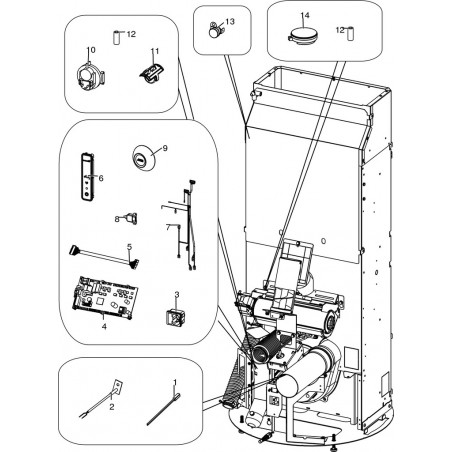 12
10
11
13
14
12
9
6
8
7
5
3
4
1
2