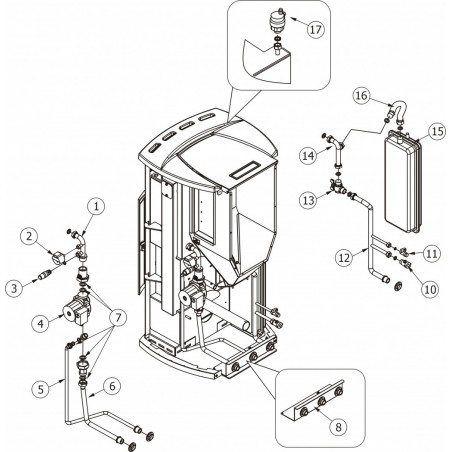 17
16
15
14
13
12
11
10
1
2
3
4
7
5
6
8