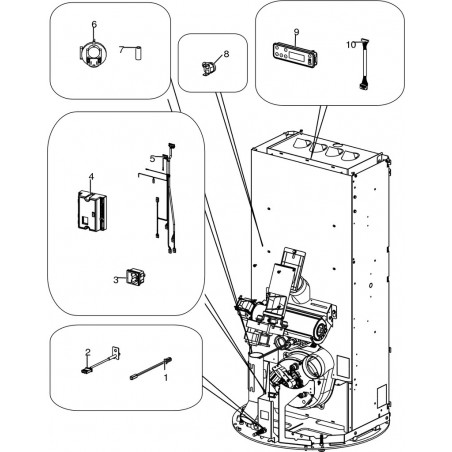 6
7
8
9
10
5
4
3
2
1