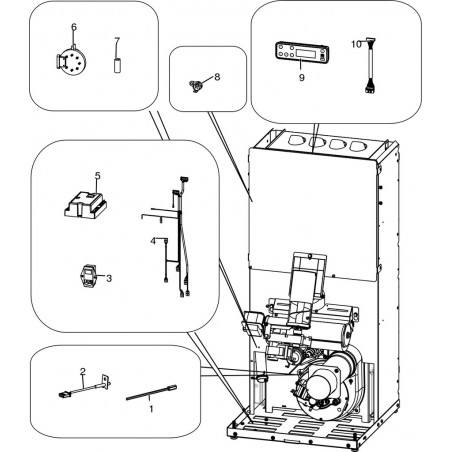 6
7
8
9
10
5
4
3
2
1