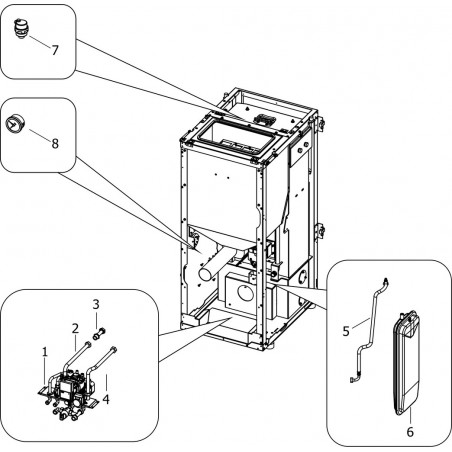 7

8

3
2
1
4

5

6