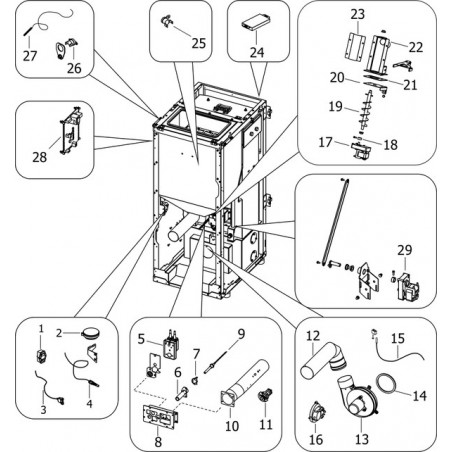 27
26
25
24
23
22
20
21
19
17
18
28
29
1
2
3
4
5
9
7
6
8
10
11
12
15
14
16
13