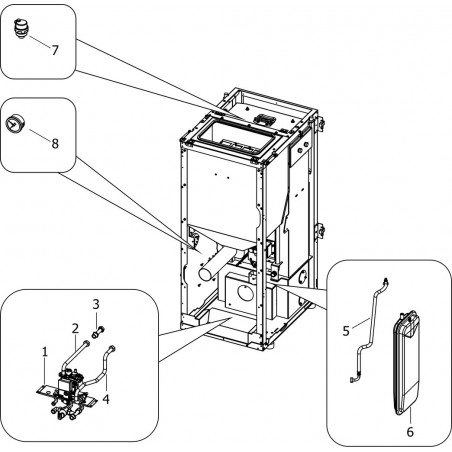 7

8

3
2
1
4

5

6