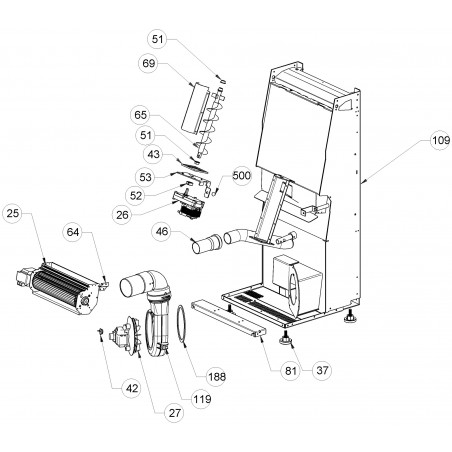 51
69
65
51
43
53
500
52
26
109
25
64
46
188
81
37
42
119
27