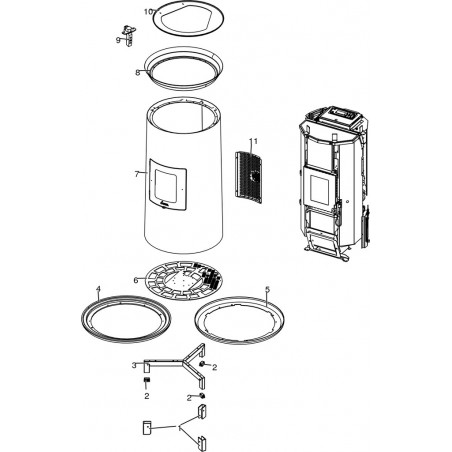 10
9
8
11
7
6
4
5
3
2
2
2
1