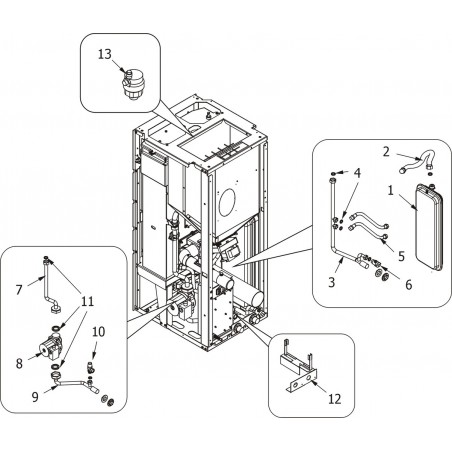 13
2
4
1
5
3
6
7
11
10
8
9
12